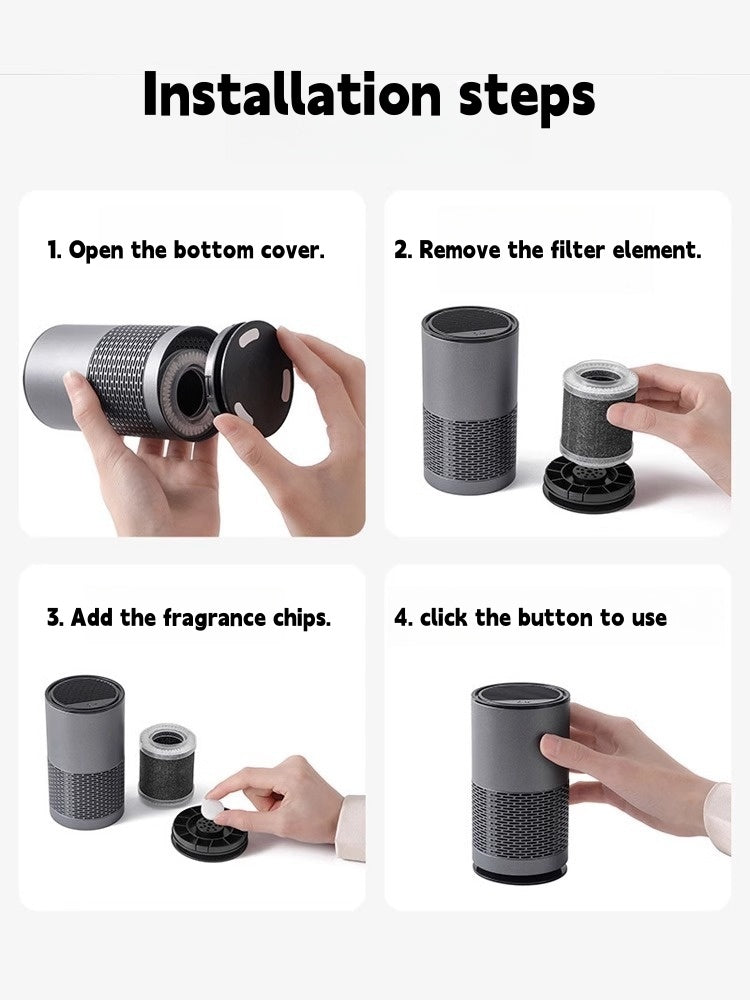 Installation steps

1. Open the bottom cover.

2. Remove the filter element.

3. Add the fragrance chips.

4. click the button to use